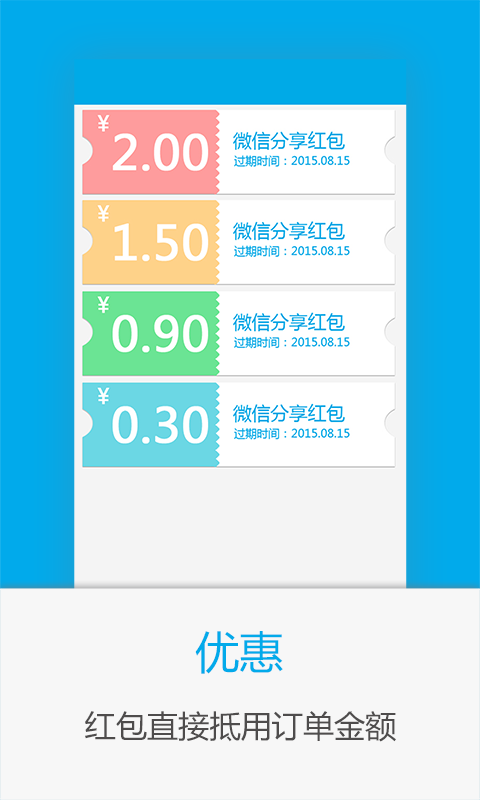 ¥ 2.00
微信分享红包
过期时间：2015.08.15

¥ 1.50
微信分享红包
过期时间：2015.08.15

¥ 0.90
微信分享红包
过期时间：2015.08.15

¥ 0.30
微信分享红包
过期时间：2015.08.15

优惠

红包直接抵用订单金额